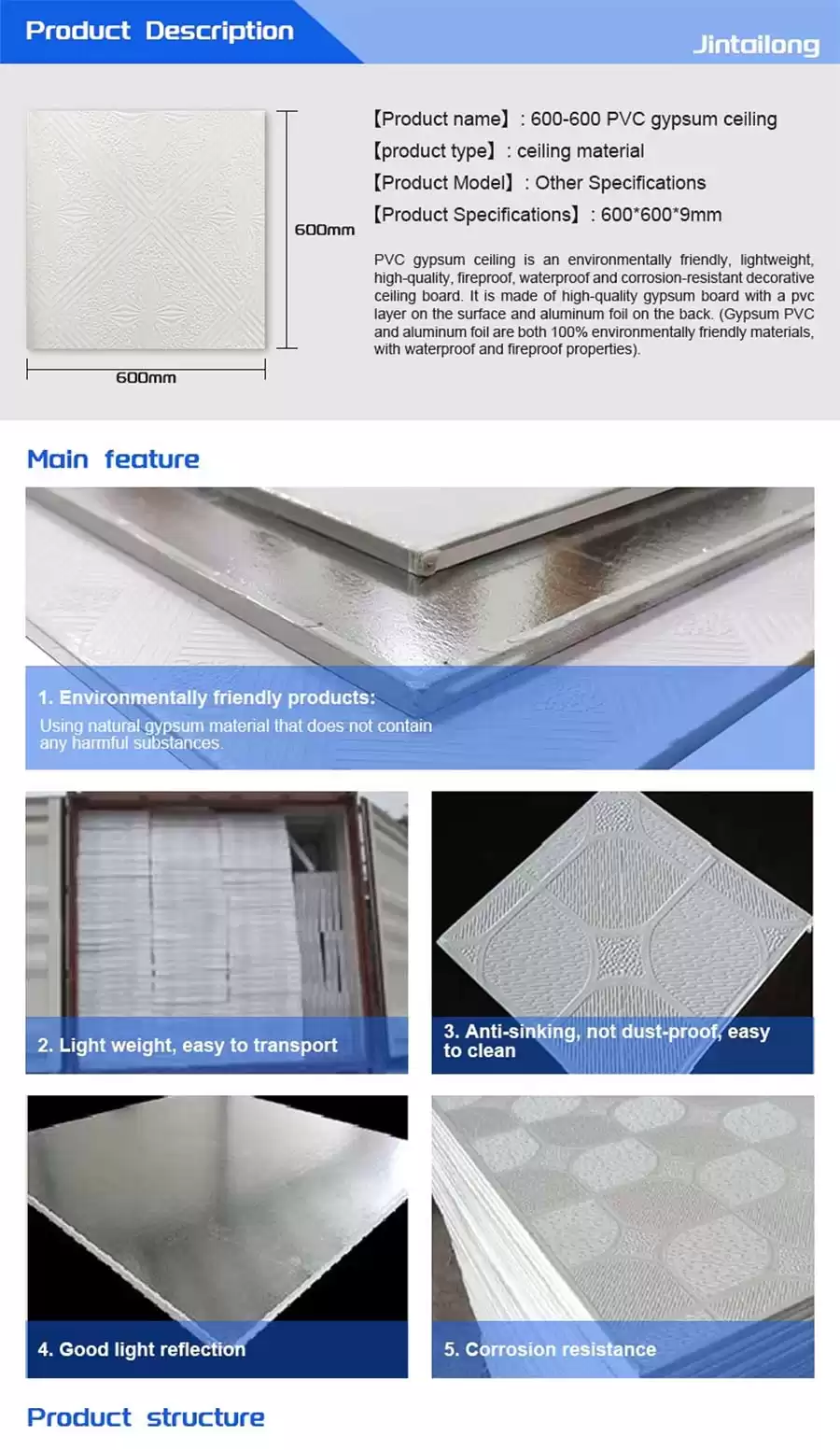 Product Description

Jintailong

600mm

600mm

【Product name】: 600-600 PVC gypsum ceiling
【product type】: ceiling material
【Product Model】: Other Specifications
【Product Specifications】: 600*600*9mm

PVC gypsum ceiling is an environmentally friendly, lightweight, high-quality, fireproof, waterproof and corrosion-resistant decorative ceiling board. It is made of high-quality gypsum board with a pvc layer on the surface and aluminum foil on the back. (Gypsum PVC and aluminum foil are both 100% environmentally friendly materials, with waterproof and fireproof properties).

Main feature

1. Environmentally friendly products:
Using natural gypsum material that does not contain any harmful substances.

2. Light weight, easy to transport

3. Anti-sinking, not dust-proof, easy to clean

4. Good light reflection

5. Corrosion resistance

Product structure