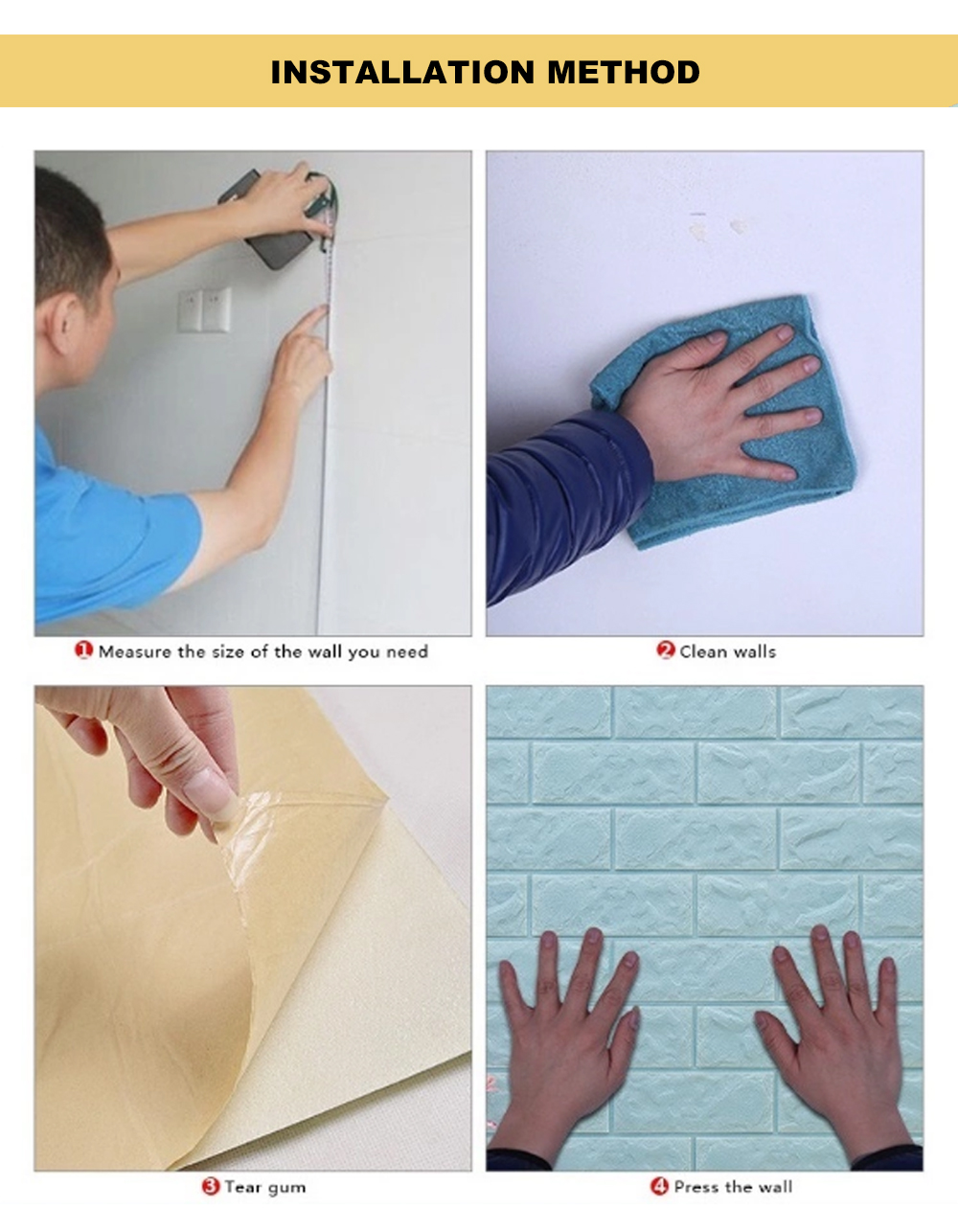 INSTALLATION METHOD

1 Measure the size of the wall you need

2 Clean walls

3 Tear gum

4 Press the wall