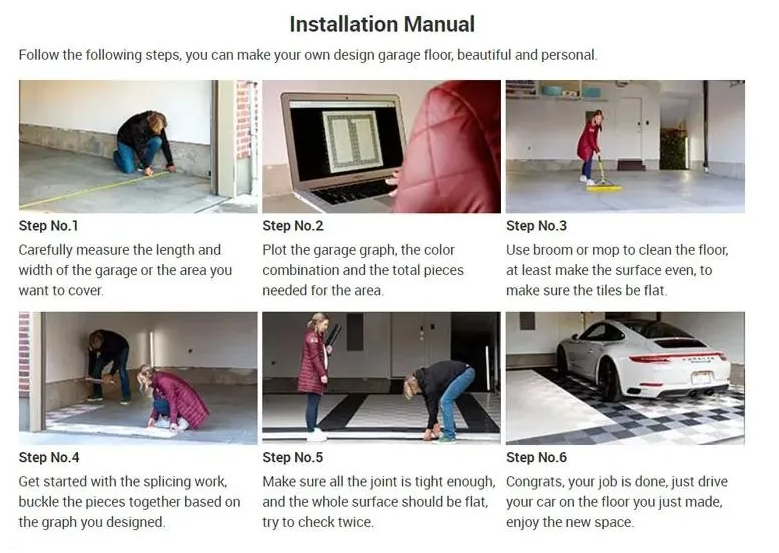 Installation Manual

Follow the following steps, you can make your own design garage floor, beautiful and personal.

Step No.1

Carefully measure the length and width of the garage or the area you want to cover.

Step No.2

Plot the garage graph, the color combination and the total pieces needed for the area.

Step No.3

Use broom or mop to clean the floor, at least make the surface even, to make sure the tiles be flat.

Step No.4

Get started with the splicing work, buckle the pieces together based on the graph you designed.

Step No.5

Make sure all the joint is tight enough, and the whole surface should be flat, try to check twice.

Step No.6

Congrats, your job is done, just drive your car on the floor you just made, enjoy the new space.